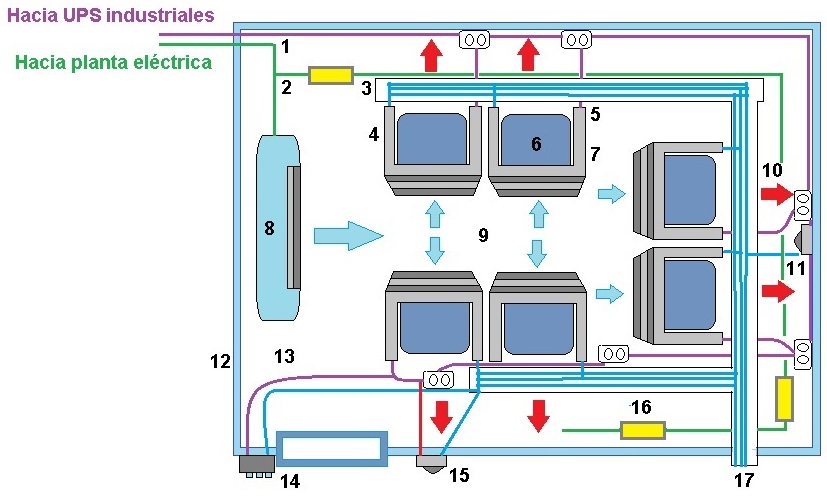 Hacia UPS industriales
Hacia planta eléctrica
1
2
3
4
5
6
7
8
9
10
11
12
13
14
15
16
17